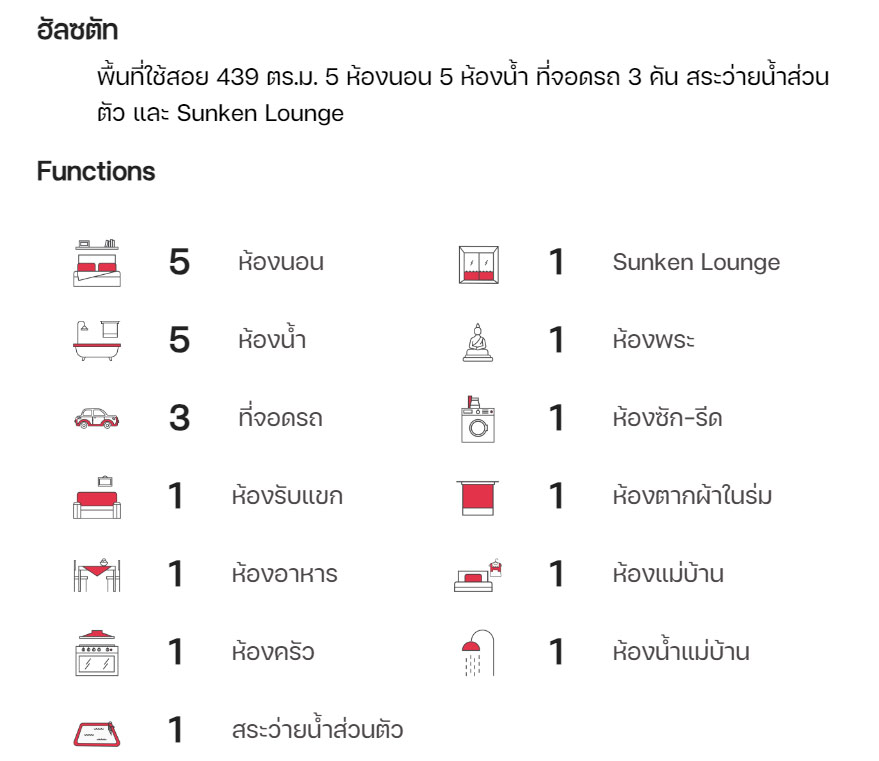 ฮัลซตัท

พื้นที่ใช้สอย 439 ตร.ม. 5 ห้องนอน 5 ห้องน้ำ ที่จอดรถ 3 คัน สระว่ายน้ำส่วนตัว และ Sunken Lounge

Functions

5 ห้องนอน

5 ห้องน้ำ

3 ที่จอดรถ

1 ห้องรับแขก

1 ห้องอาหาร

1 ห้องครัว

1 สระว่ายน้ำส่วนตัว

1 Sunken Lounge

1 ห้องพระ

1 ห้องซัก-รีด

1 ห้องตากผ้าในร่ม

1 ห้องแม่บ้าน

1 ห้องน้ำแม่บ้าน